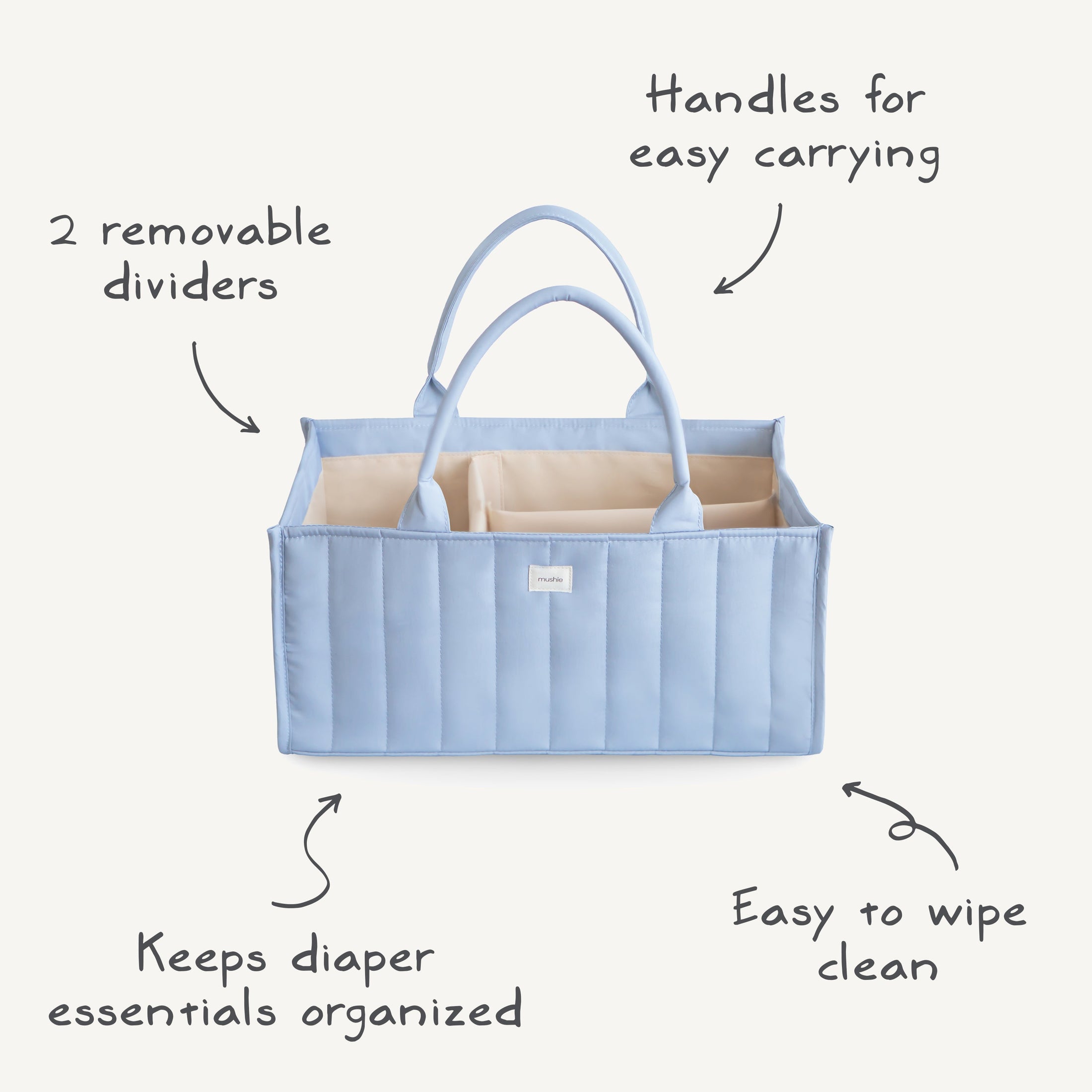 Handles for easy carrying

2 removable dividers

mushie

Keeps diaper essentials organized

Easy to wipe clean