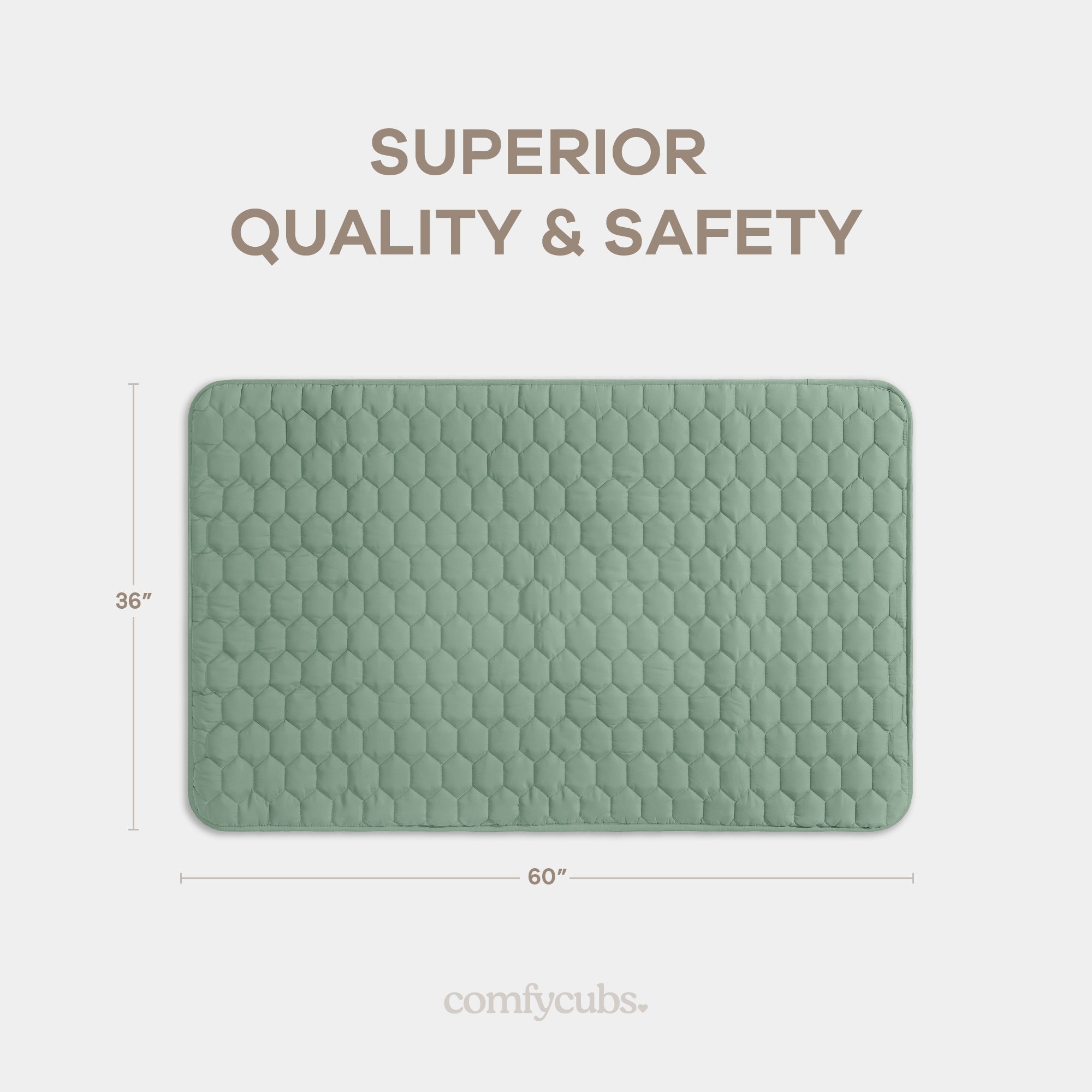 SUPERIOR
QUALITY & SAFETY

36″

60″

comfycubs